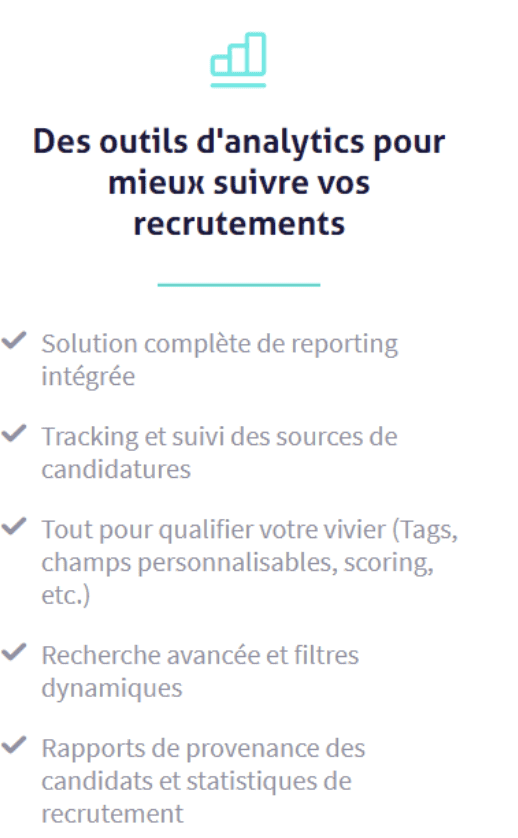 Des outils d'analytics pour mieux suivre vos recrutements

✓ Solution complète de reporting intégrée

✓ Tracking et suivi des sources de candidatures

✓ Tout pour qualifier votre vivier (Tags, champs personnalisables, scoring, etc.)

✓ Recherche avancée et filtres dynamiques

✓ Rapports de provenance des candidats et statistiques de recrutement